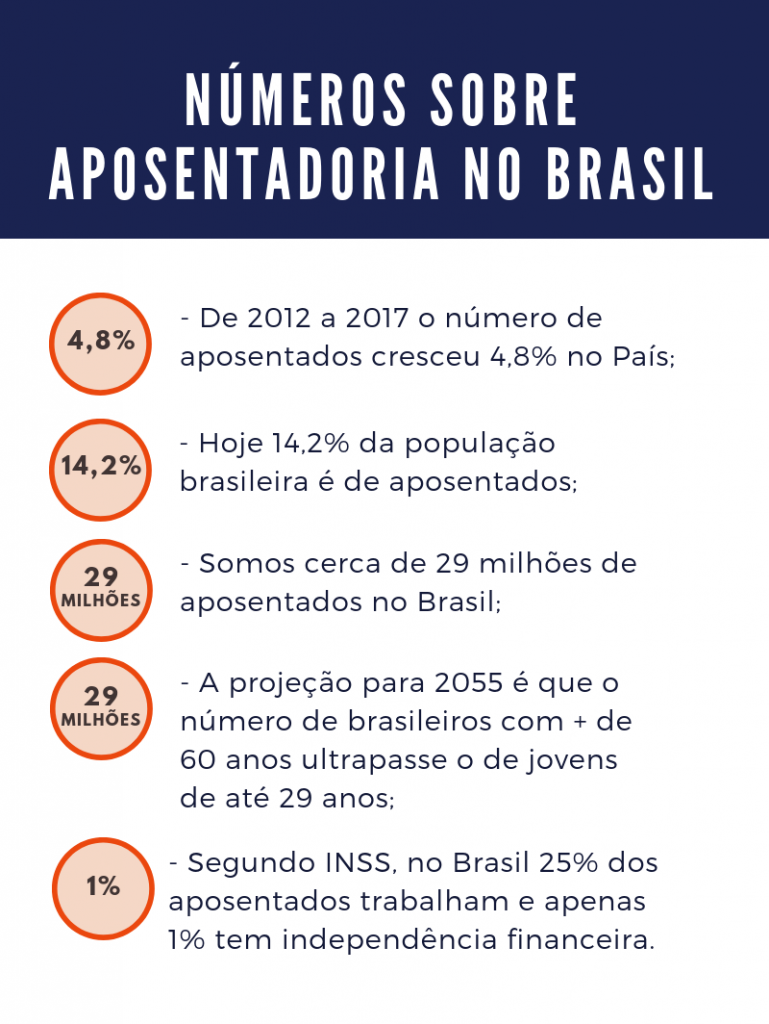 NÚMEROS SOBRE APOSENTADORIA NO BRASIL

4,8%

- De 2012 a 2017 o número de aposentados cresceu 4,8% no País;

14,2%

- Hoje 14,2% da população brasileira é de aposentados;

29 MILHÕES

- Somos cerca de 29 milhões de aposentados no Brasil;

29 MILHÕES

- A projeção para 2055 é que o número de brasileiros com + de 60 anos ultrapasse o de jovens de até 29 anos;

1%

- Segundo INSS, no Brasil 25% dos aposentados trabalham e apenas 1% tem independência financeira.